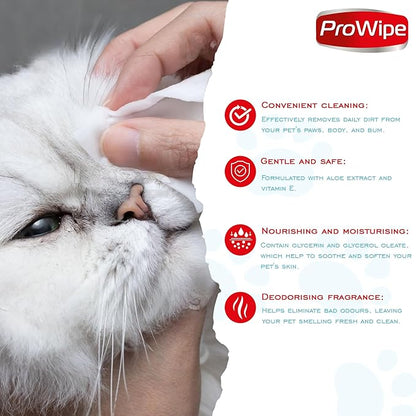 ProWipe

Convenient cleaning:
Effectively removes daily dirt from your pet's paws, body, and bum.

Gentle and safe:
Formulated with aloe extract and vitamin E.

Nourishing and moisturising:
Contain glycerin and glycerol oleate, which help to soothe and soften your pet's skin.

Deodorising fragrance:
Helps eliminate bad odours, leaving your pet smelling fresh and clean.