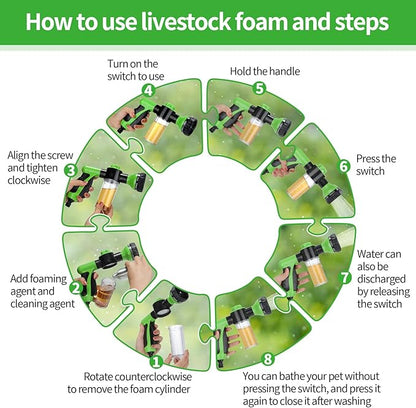 How to use livestock foam and steps

1
Rotate counterclockwise to remove the foam cylinder

2
Add foaming agent and cleaning agent

3
Align the screw and tighten clockwise

4
Turn on the switch to use

5
Hold the handle

6
Press the switch

7
Water can also be discharged by releasing the switch

8
You can bathe your pet without pressing the switch, and press it again to close it after washing