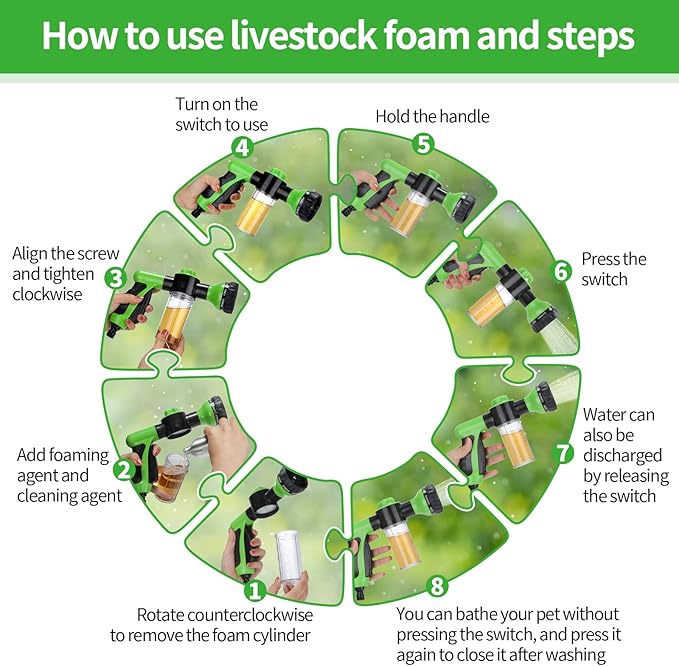 How to use livestock foam and steps

1
Rotate counterclockwise to remove the foam cylinder

2
Add foaming agent and cleaning agent

3
Align the screw and tighten clockwise

4
Turn on the switch to use

5
Hold the handle

6
Press the switch

7
Water can also be discharged by releasing the switch

8
You can bathe your pet without pressing the switch, and press it again to close it after washing