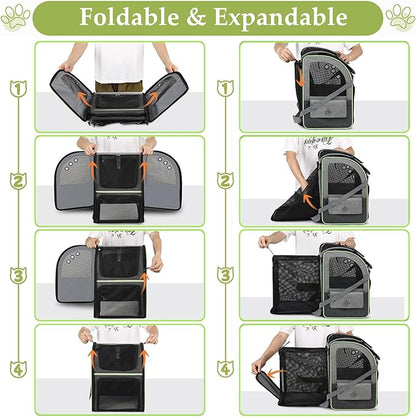 Foldable & Expandable

1
2
3
4

1
2
3
4