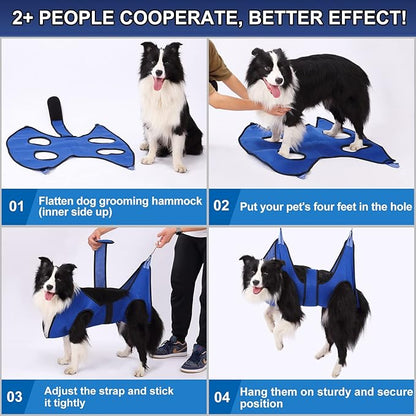 2+ PEOPLE COOPERATE, BETTER EFFECT!

01 Flatten dog grooming hammock (inner side up)

02 Put your pet's four feet in the hole

03 Adjust the strap and stick it tightly

04 Hang them on sturdy and secure position