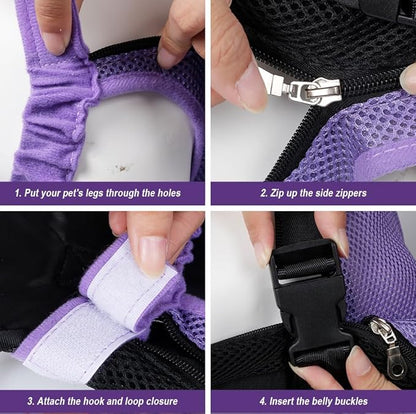 1. Put your pet's legs through the holes

2. Zip up the side zippers

3. Attach the hook and loop closure

4. Insert the belly buckles