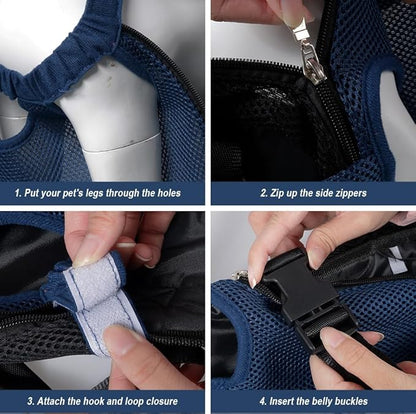 1. Put your pet's legs through the holes

2. Zip up the side zippers

3. Attach the hook and loop closure

4. Insert the belly buckles