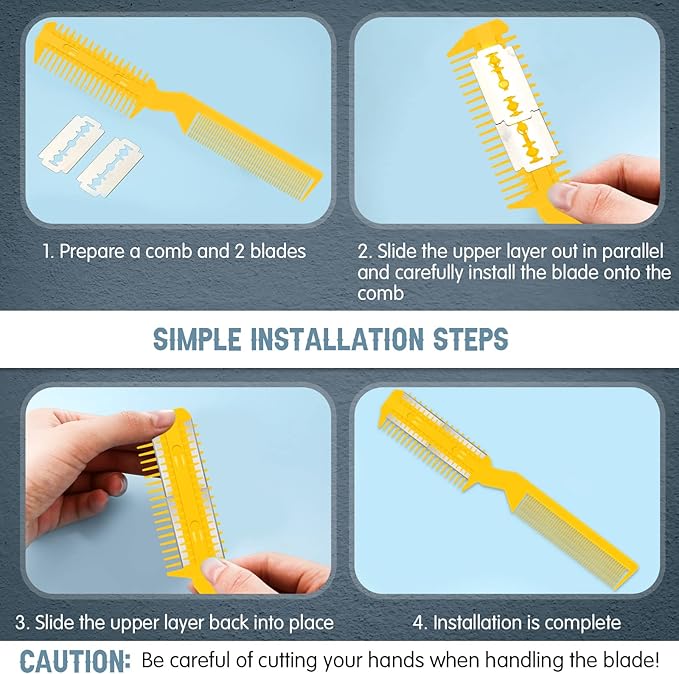 1. Prepare a comb and 2 blades

2. Slide the upper layer out in parallel and carefully install the blade onto the comb

SIMPLE INSTALLATION STEPS

3. Slide the upper layer back into place

4. Installation is complete

CAUTION: Be careful of cutting your hands when handling the blade!