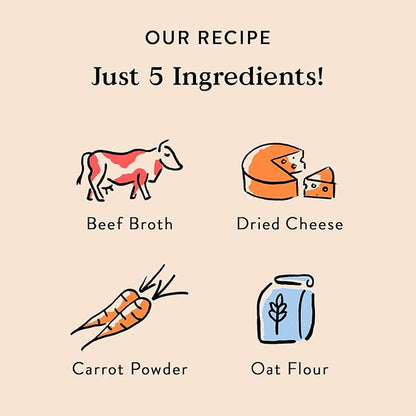 OUR RECIPE

Just 5 Ingredients!

Beef Broth

Dried Cheese

Carrot Powder

Oat Flour