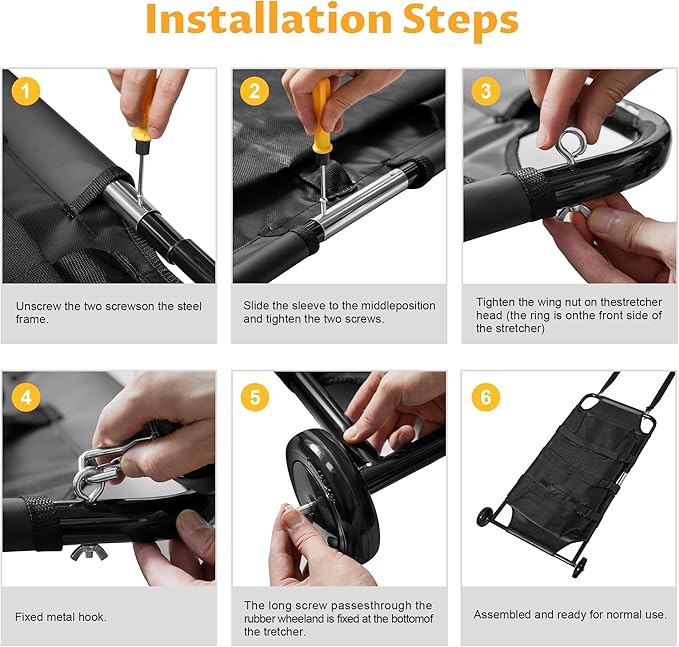 Installation Steps

1

Unscrew the two screwson the steel frame.

2

Slide the sleeve to the middleposition and tighten the two screws.

3

Tighten the wing nut on thestretcher head (the ring is onthe front side of the stretcher)

4

Fixed metal hook.

5

The long screw passesthrough the rubber wheeland is fixed at the bottomof the tretcher.

6

Assembled and ready for normal use.