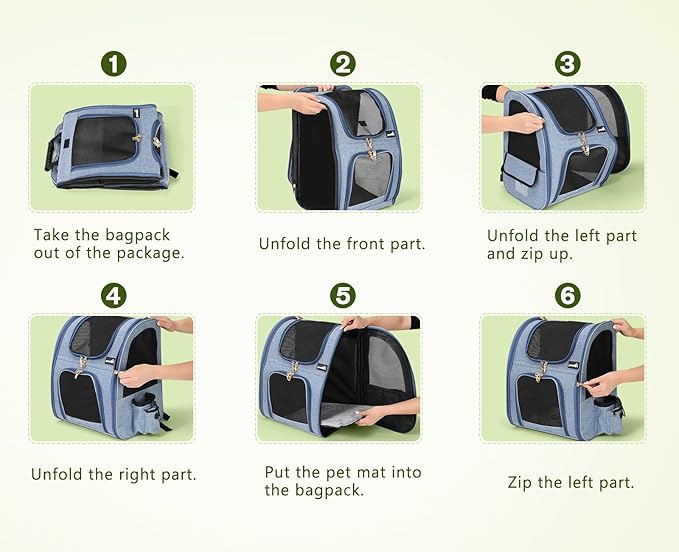 1

Take the bagpack out of the package.

2

Unfold the front part.

3

Unfold the left part and zip up.

4

Unfold the right part.

5

Put the pet mat into the bagpack.

6

Zip the left part.